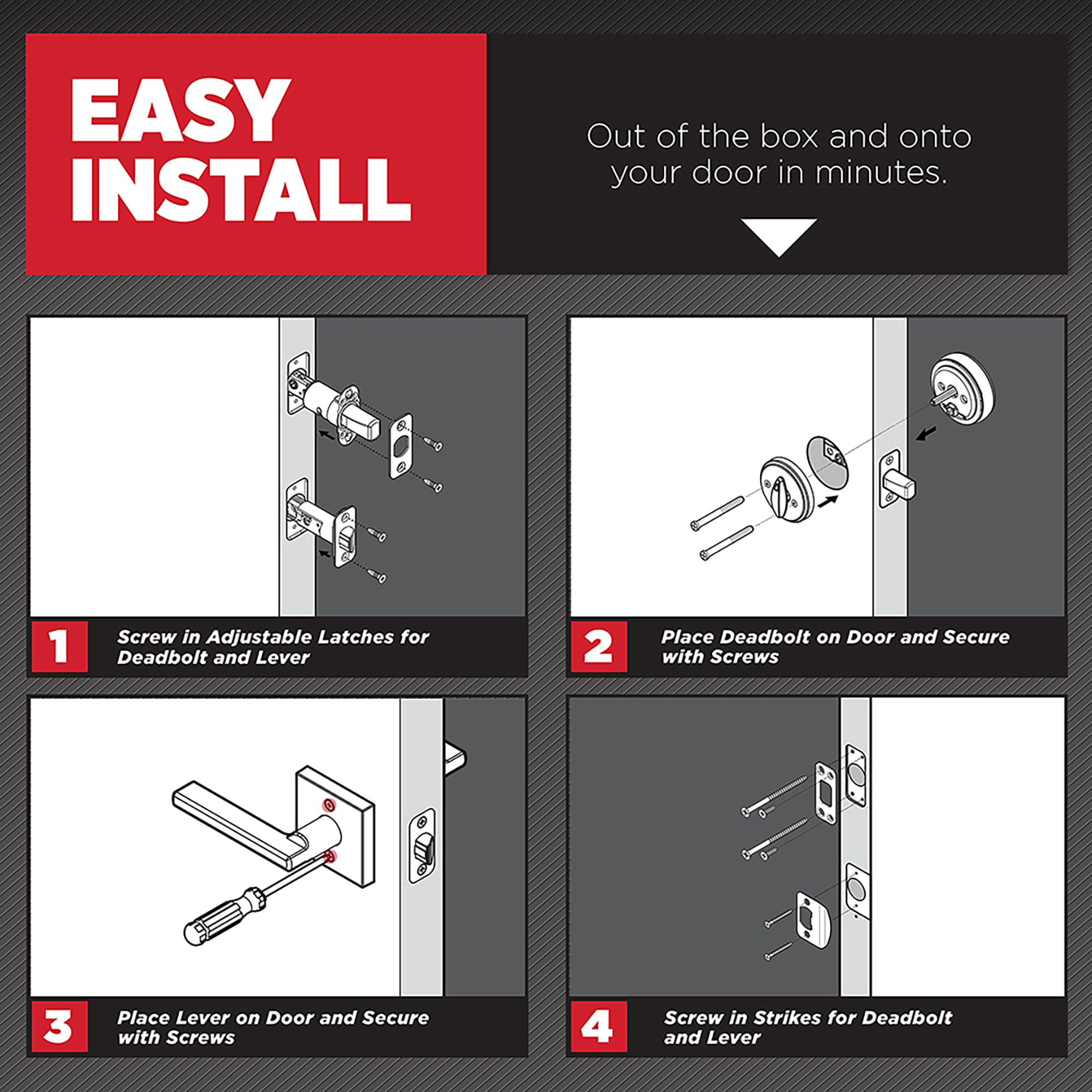 EASY INSTALL

Out of the box and onto your door in minutes.

1 Screw in Adjustable Latches for Deadbolt and Lever

2 Place Deadbolt on Door and Secure with Screws

3 Place Lever on Door and Secure with Screws

4 Screw in Strikes for Deadbolt and Lever